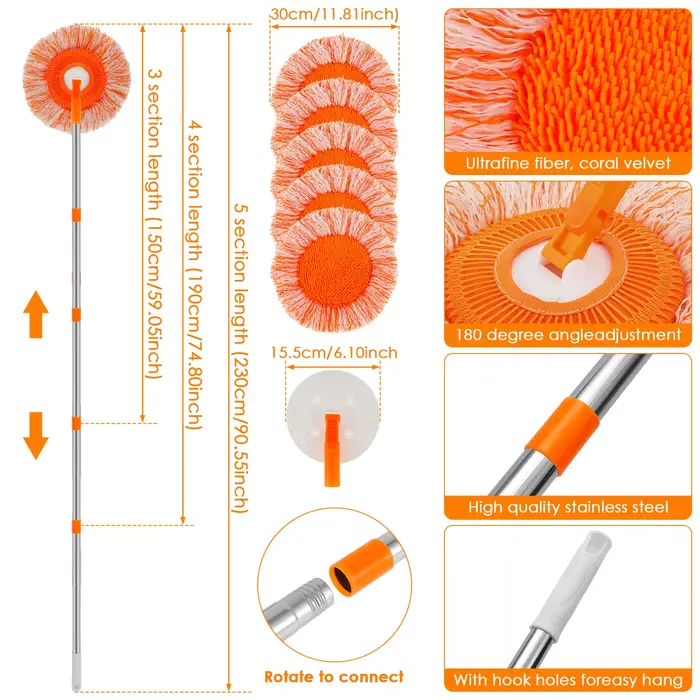 3 section length (150cm/59.05inch)

4 section length (190cm/74.80inch)

5 section length (230cm/90.55inch)

30cm/11.81inch)

15.5cm/6.10inch

Rotate to connect

Ultrafine fiber, coral velvet

180 degree angleadjustment

High quality stainless steel

With hook holes foreasy hang