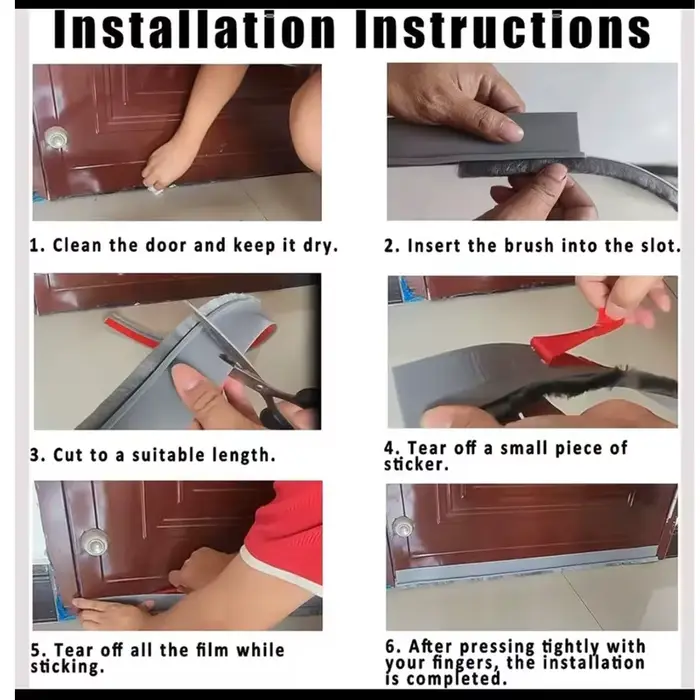 Installation Instructions

1. Clean the door and keep it dry.

2. Insert the brush into the slot.

3. Cut to a suitable length.

4. Tear off a small piece of sticker.

5. Tear off all the film while sticking.

6. After pressing tightly with your fingers, the installation is completed.